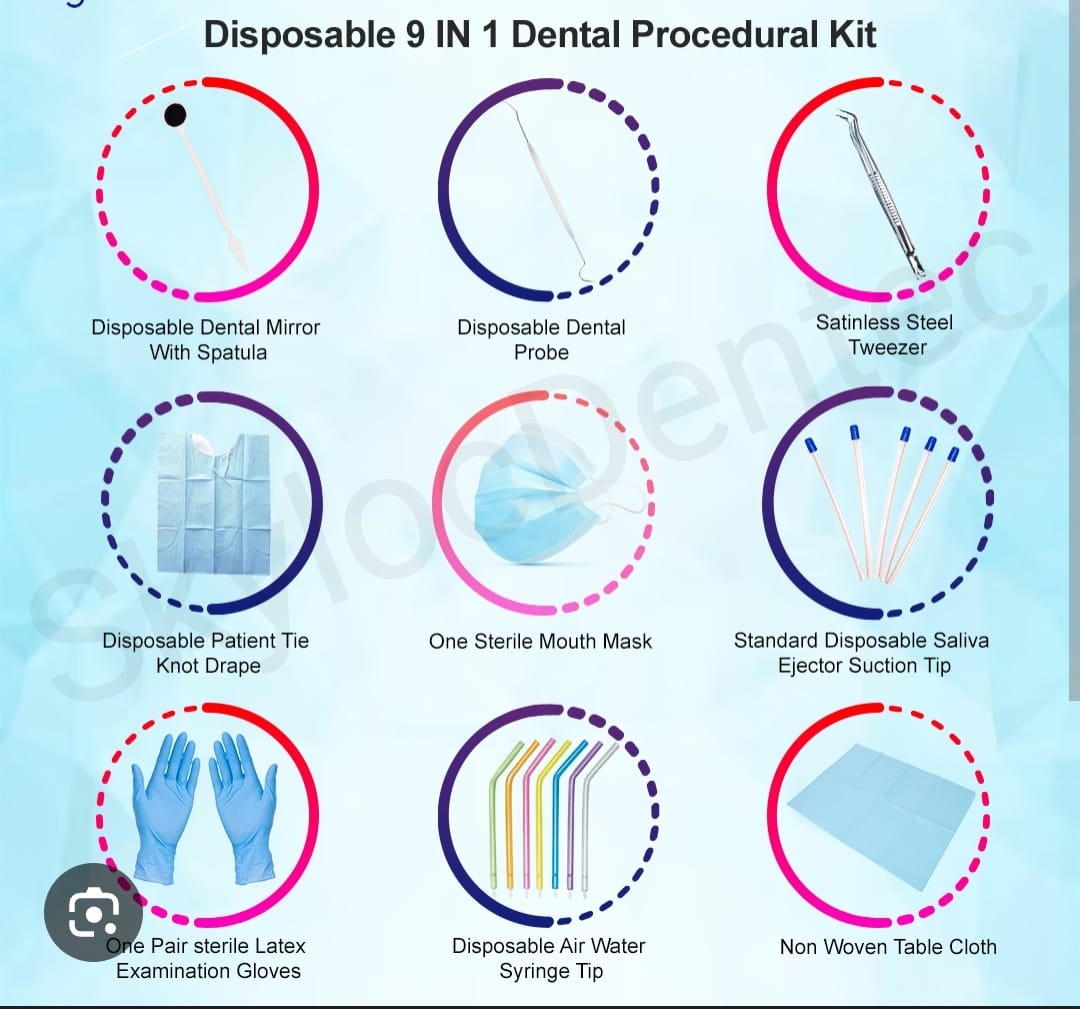 Disposable 9 IN 1 Dental Procedural Kit

Disposable Dental Mirror With Spatula

Disposable Dental Probe

Satinless Steel Tweezer

Disposable Patient Tie Knot Drape

One Sterile Mouth Mask

Standard Disposable Saliva Ejector Suction Tip

One Pair sterile Latex Examination Gloves

Disposable Air Water Syringe Tip

Non Woven Table Cloth

SkylooDentec